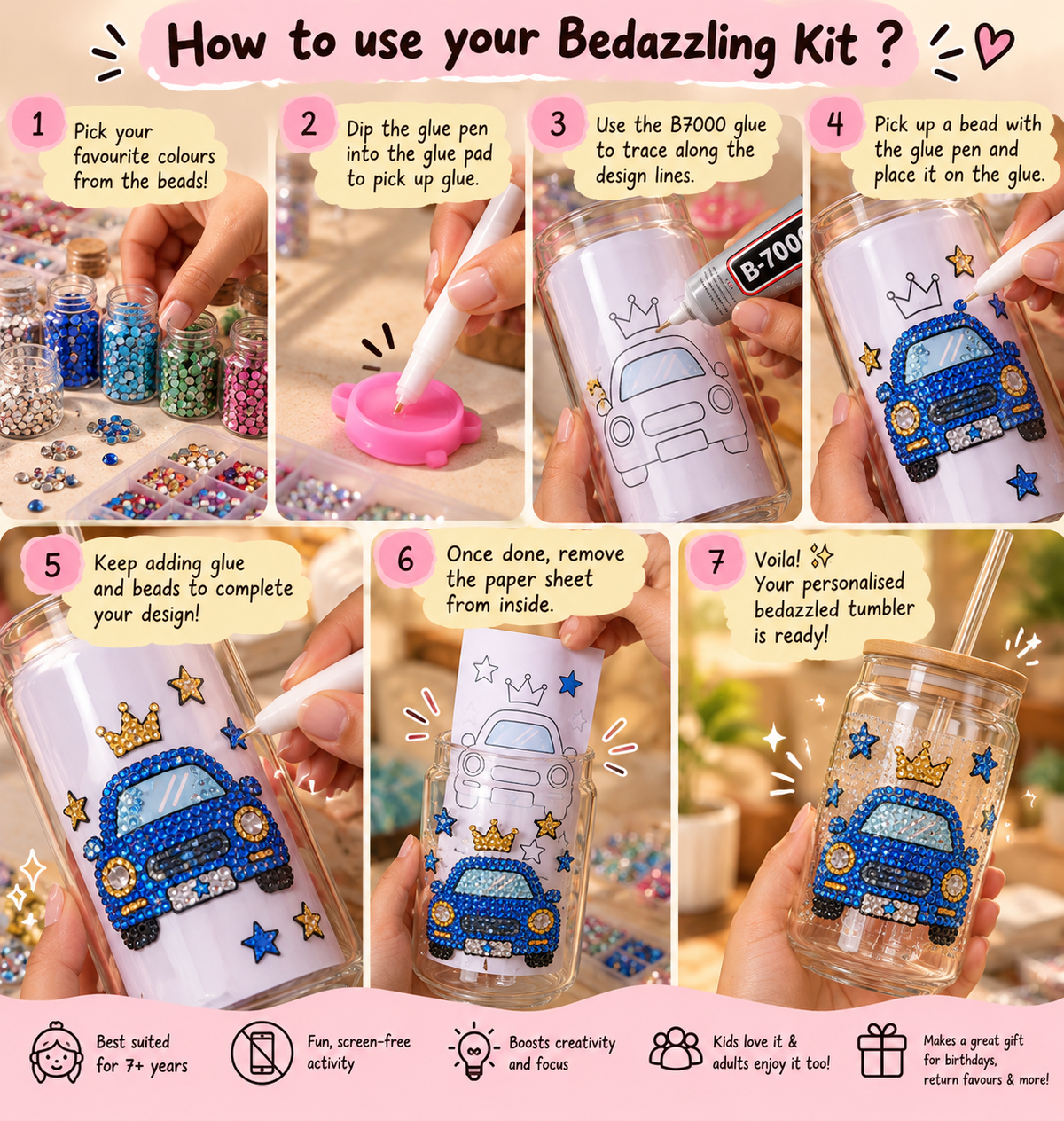 How to use your Bedazzling Kit ?

1
Pick your favourite colours from the beads!

2
Dip the glue pen into the glue pad to pick up glue.

3
Use the B7000 glue to trace along the design lines.

B-700

4
Pick up a bead with the glue pen and place it on the glue.

5
Keep adding glue and beads to complete your design!

6
Once done, remove the paper sheet from inside.

7
Voila!
Your personalised bedazzled tumbler is ready!

Best suited for 7+ years

Fun, screen-free activity

Boosts creativity and focus

Kids love it & adults enjoy it too!

Makes a great gift for birthdays, return favours & more!